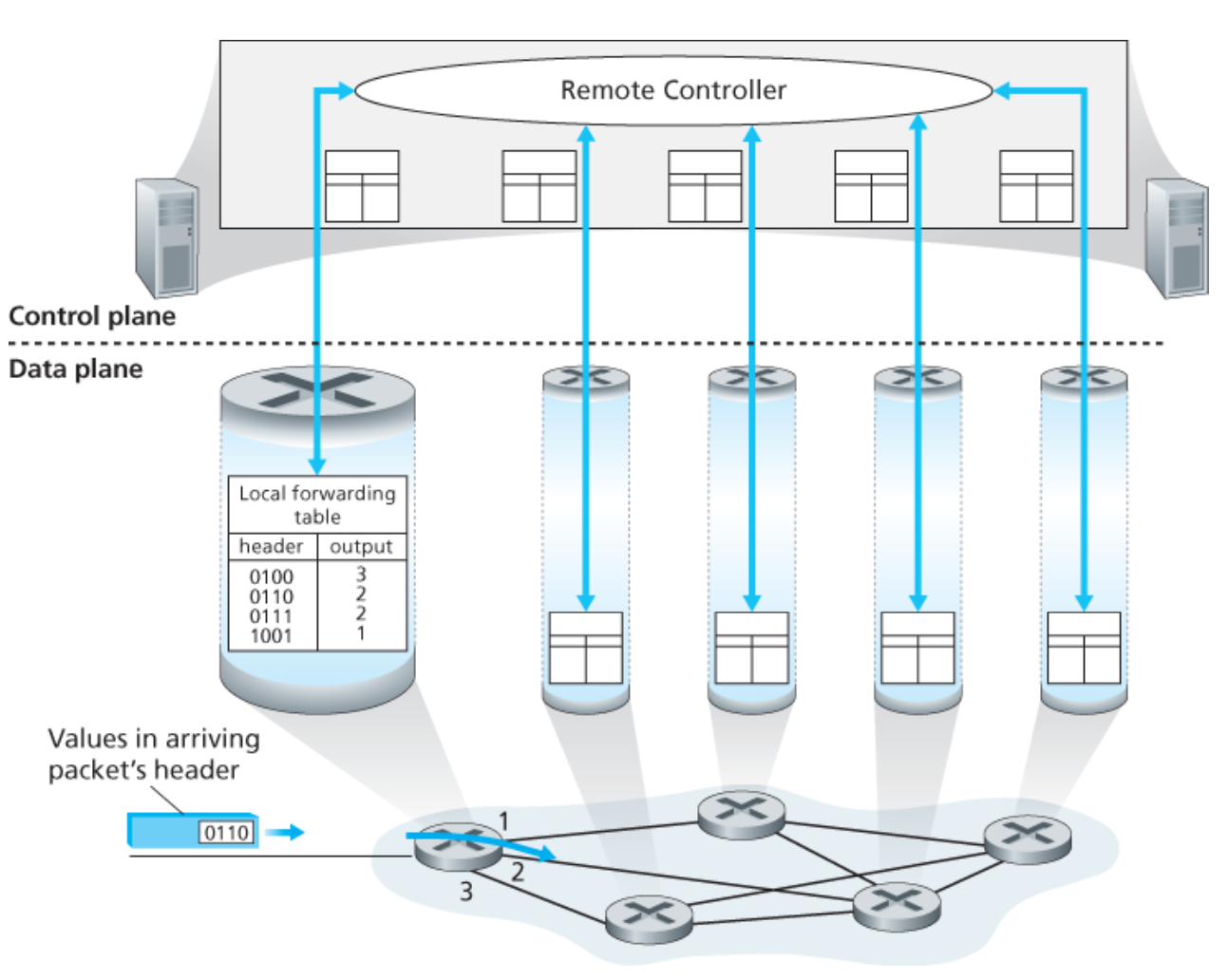 Remote Controller

Control plane

Data plane

Local forwarding table

| header | output |
|---|---|
| 0100 | 3 |
| 0110 | 2 |
| 0111 | 2 |
| 1001 | 1 |

Values in arriving packet's header

0110

1

2

3