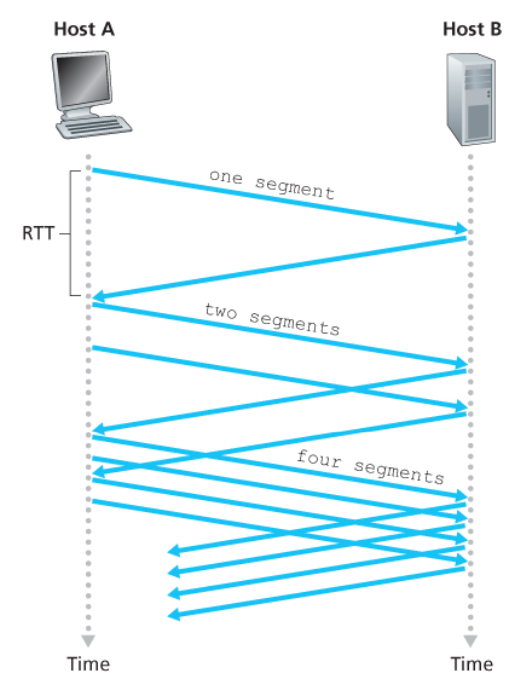 Host A

Host B

RTT

one segment

two segments

four segments

Time

Time